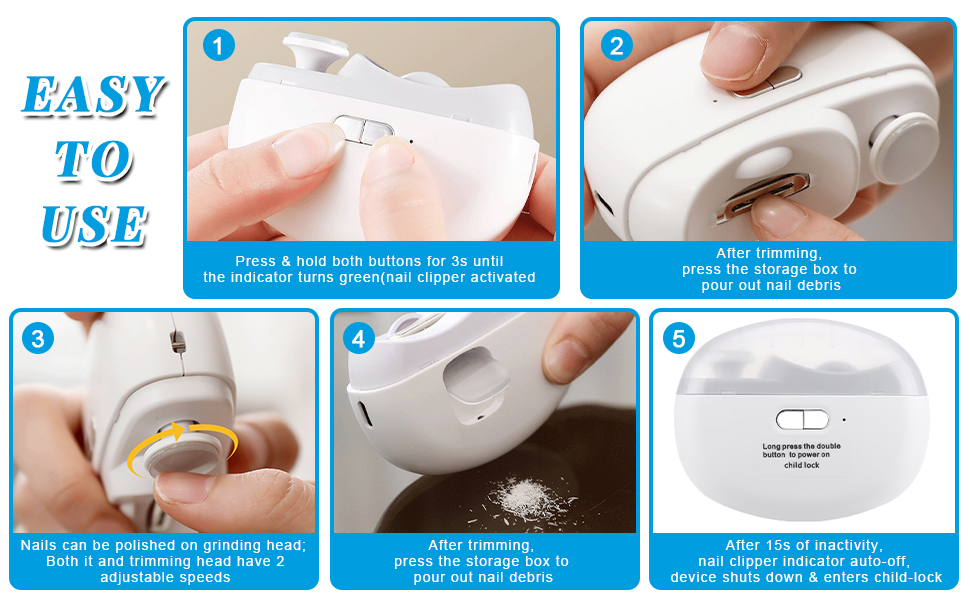 EASY TO USE

1

Press & hold both buttons for 3s until the indicator turns green(nail clipper activated

2

After trimming, press the storage box to pour out nail debris

3

Nails can be polished on grinding head; Both it and trimming head have 2 adjustable speeds

4

After trimming, press the storage box to pour out nail debris

5

Long press the double button to power on child lock

After 15s of inactivity, nail clipper indicator auto-off, device shuts down & enters child-lock