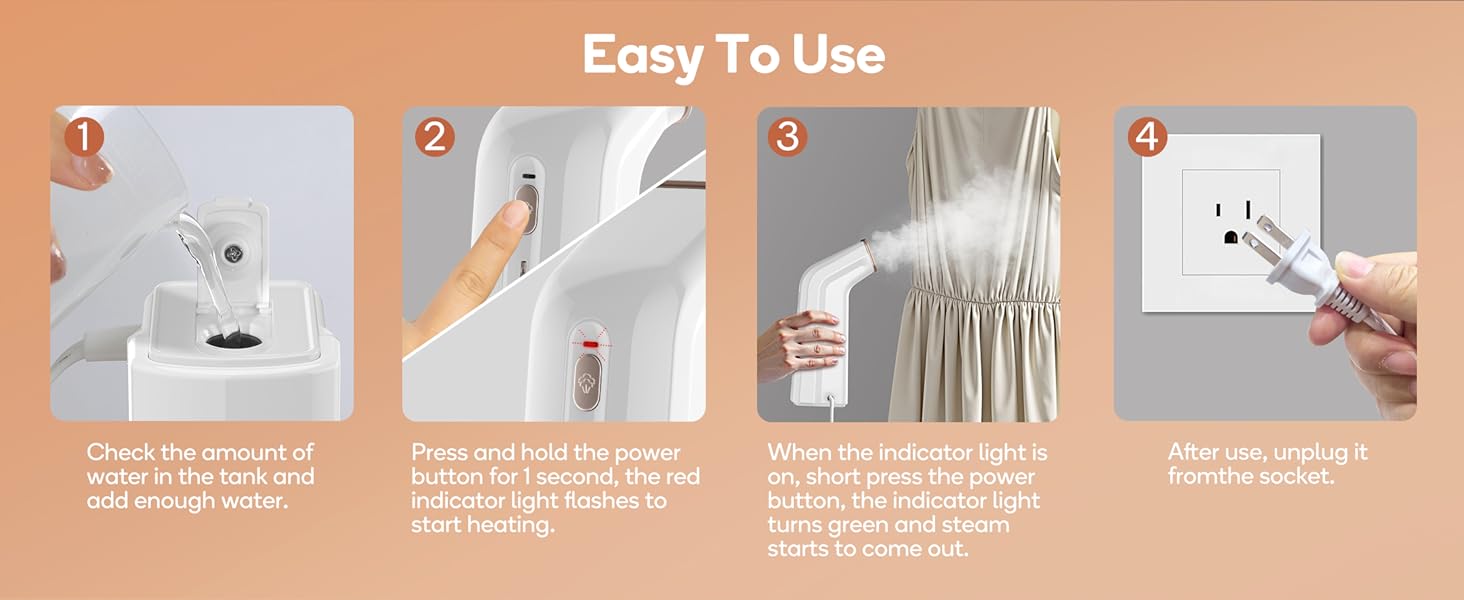 Easy To Use

1

Check the amount of water in the tank and add enough water.

2

Press and hold the power button for 1 second, the red indicator light flashes to start heating.

3

When the indicator light is on, short press the power button, the indicator light turns green and steam starts to come out.

4

After use, unplug it fromthe socket.