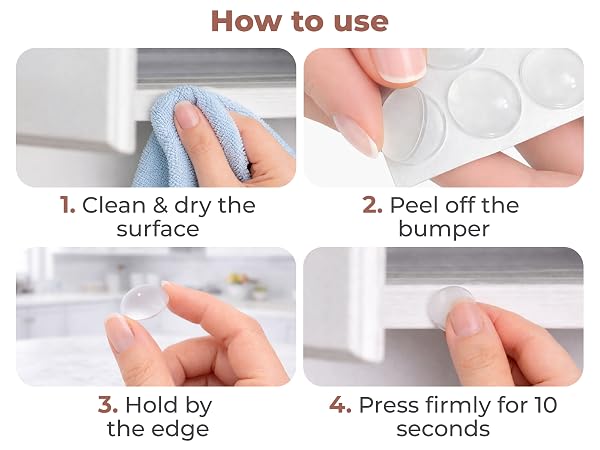 How to use

1. Clean & dry the surface

2. Peel off the bumper

3. Hold by the edge

4. Press firmly for 10 seconds