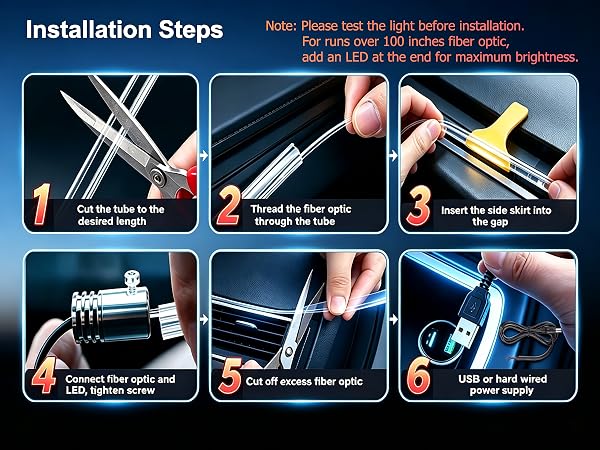 Installation Steps

Note: Please test the light before installation.
For runs over 100 inches fiber optic,
add an LED at the end for maximum brightness.

1 Cut the tube to the desired length

2 Thread the fiber optic through the tube

3 Insert the side skirt into the gap

4 Connect fiber optic and LED, tighten screw

5 Cut off excess fiber optic

6 USB or hard wired power supply