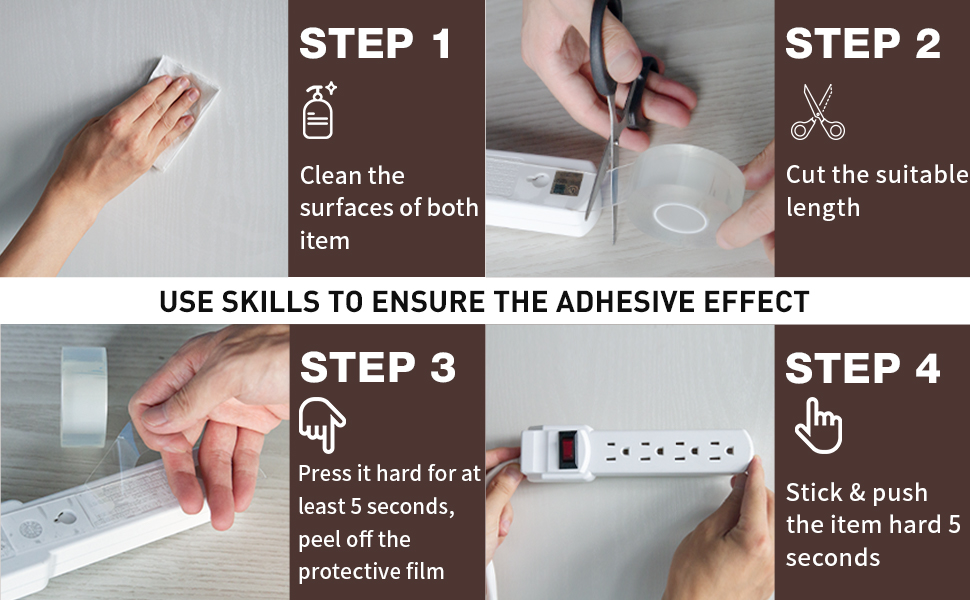 STEP 1

Clean the surfaces of both item

STEP 2

Cut the suitable length

USE SKILLS TO ENSURE THE ADHESIVE EFFECT

STEP 3

Press it hard for at least 5 seconds, peel off the protective film

STEP 4

Stick & push the item hard 5 seconds