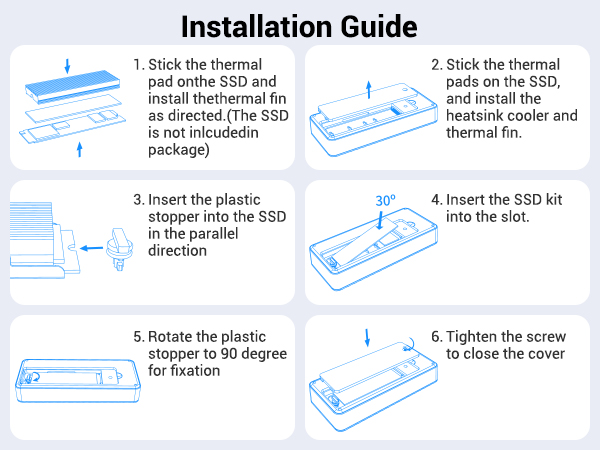 Installation Guide

1. Stick the thermal pad onthe SSD and install thethermal fin as directed.(The SSD is not inlcudedin package)

2. Stick the thermal pads on the SSD, and install the heatsink cooler and thermal fin.

3. Insert the plastic stopper into the SSD in the parallel direction

30°

4. Insert the SSD kit into the slot.

5. Rotate the plastic stopper to 90 degree for fixation

6. Tighten the screw to close the cover