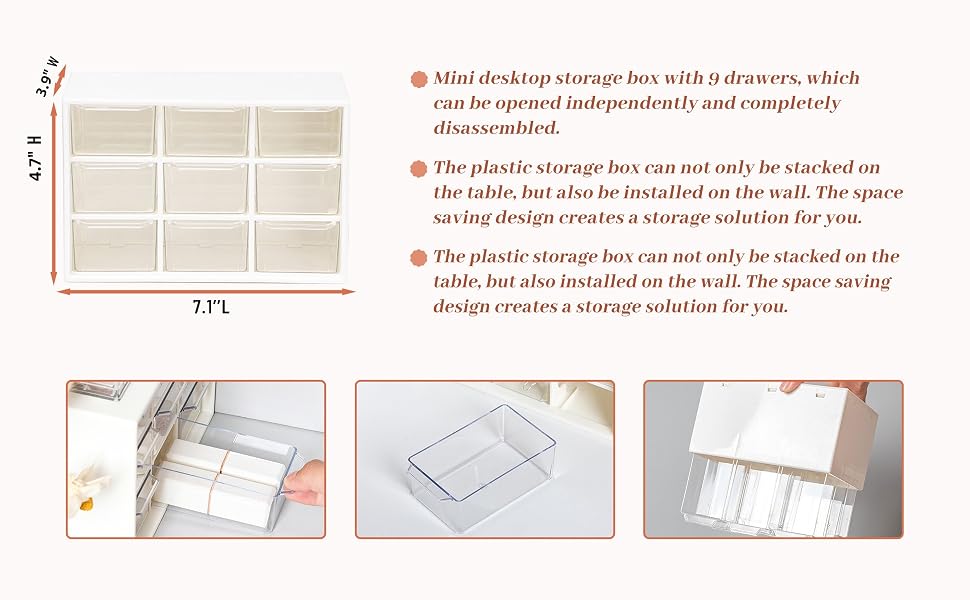 3.9" W

4.7" H

7.1"L

• Mini desktop storage box with 9 drawers, which can be opened independently and completely disassembled.

• The plastic storage box can not only be stacked on the table, but also be installed on the wall. The space saving design creates a storage solution for you.

• The plastic storage box can not only be stacked on the table, but also installed on the wall. The space saving design creates a storage solution for you.