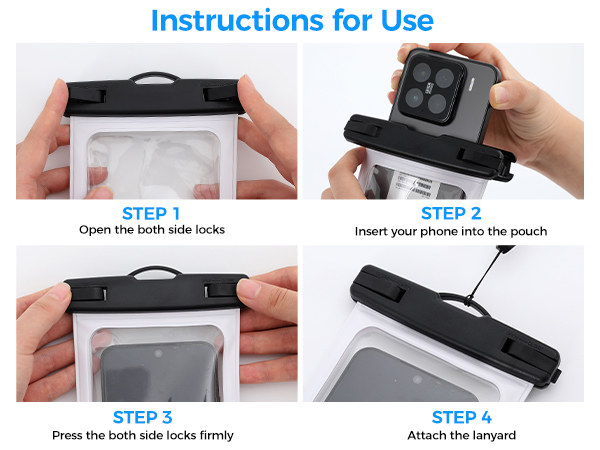 Instructions for Use

STEP 1
Open the both side locks

STEP 2
Insert your phone into the pouch

STEP 3
Press the both side locks firmly

STEP 4
Attach the lanyard