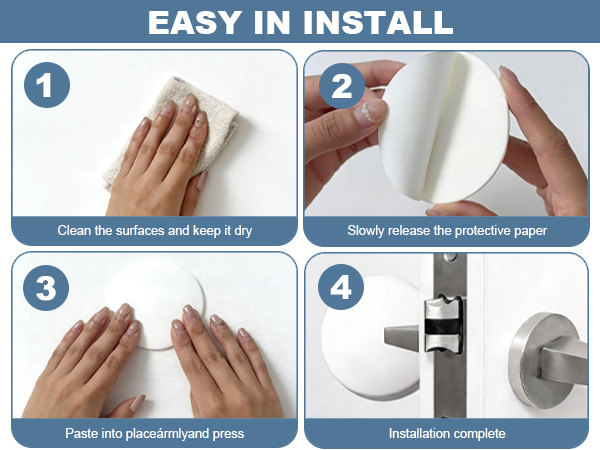 EASY IN INSTALL

1

Clean the surfaces and keep it dry

2

Slowly release the protective paper

3

Paste into placeármlyand press

4

Installation complete