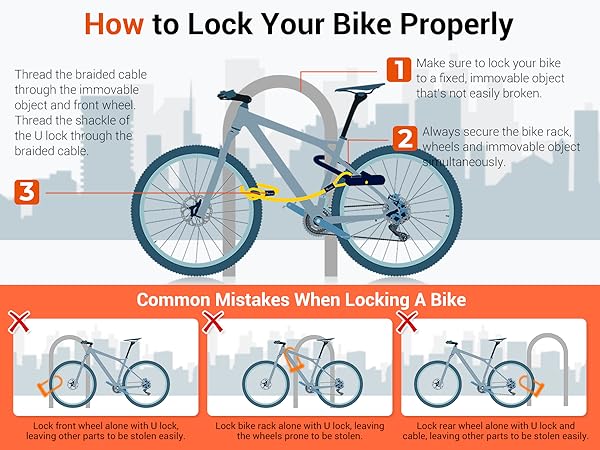 How to Lock Your Bike Properly

Thread the braided cable through the immovable object and front wheel. Thread the shackle of the U lock through the braided cable.

1 Make sure to lock your bike to a fixed, immovable object that's not easily broken.

2 Always secure the bike rack, wheels and immovable object simultaneously.

3

Common Mistakes When Locking A Bike

Lock front wheel alone with U lock, leaving other parts to be stolen easily.

Lock bike rack alone with U lock, leaving the wheels prone to be stolen.

Lock rear wheel alone with U lock and cable, leaving other parts to be stolen easily.