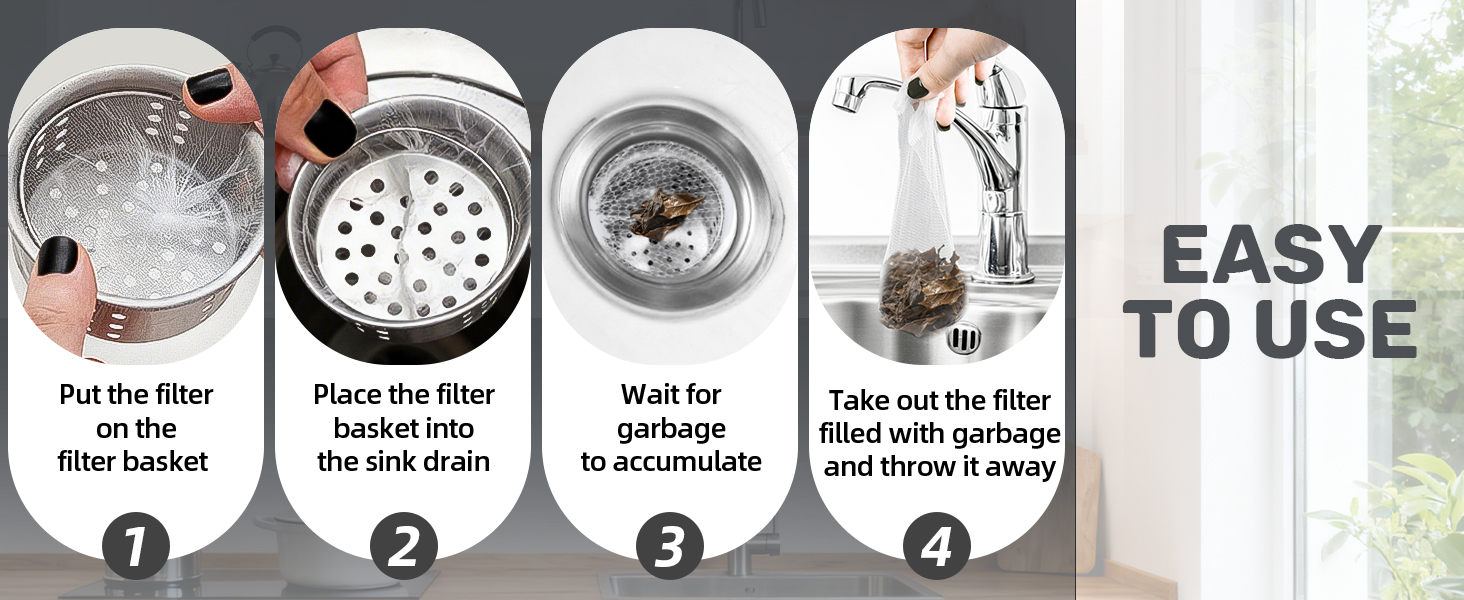 Put the filter on the filter basket

1

Place the filter basket into the sink drain

2

Wait for garbage to accumulate

3

Take out the filter filled with garbage and throw it away

4

EASY TO USE