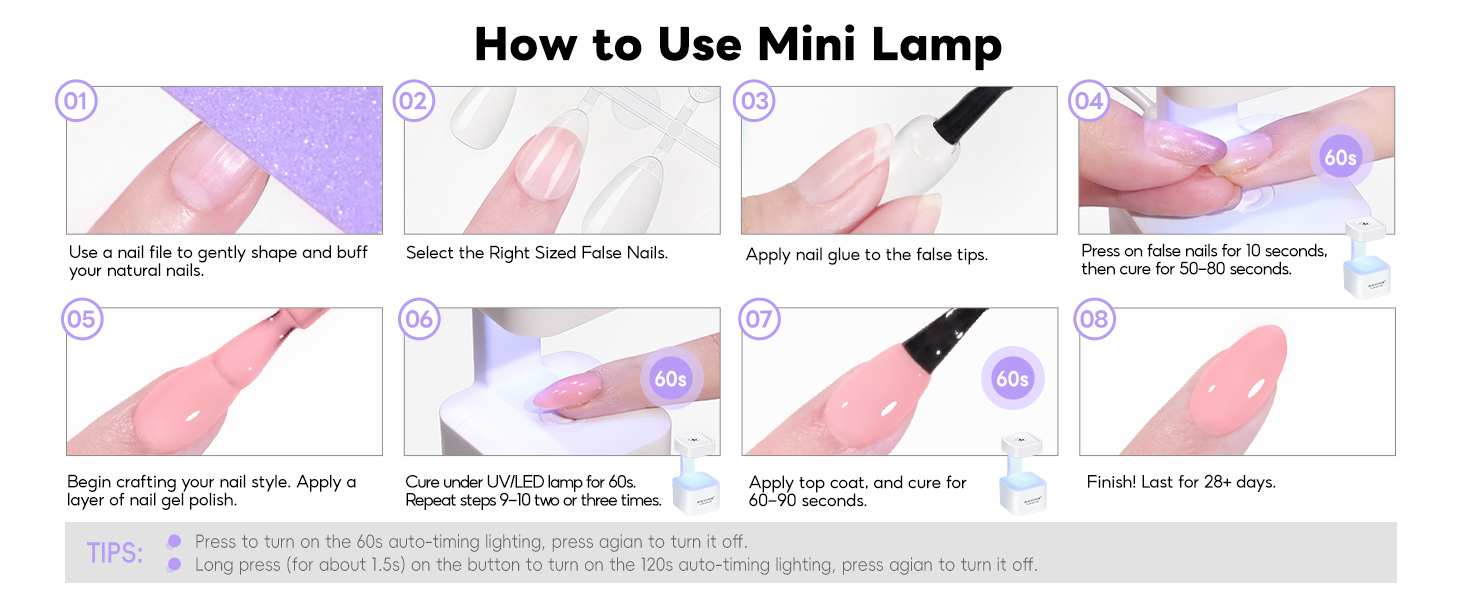 How to Use Mini Lamp

01

Use a nail file to gently shape and buff your natural nails.

02

Select the Right Sized False Nails.

03

Apply nail glue to the false tips.

04

60s

Press on false nails for 10 seconds, then cure for 50–80 seconds.

05

Begin crafting your nail style. Apply a layer of nail gel polish.

06

60s

Cure under UV/LED lamp for 60s. Repeat steps 9–10 two or three times.

07

60s

Apply top coat, and cure for 60–90 seconds.

08

Finish! Last for 28+ days.

TIPS:

Press to turn on the 60s auto-timing lighting, press agian to turn it off.

Long press (for about 1.5s) on the button to turn on the 120s auto-timing lighting, press agian to turn it off.