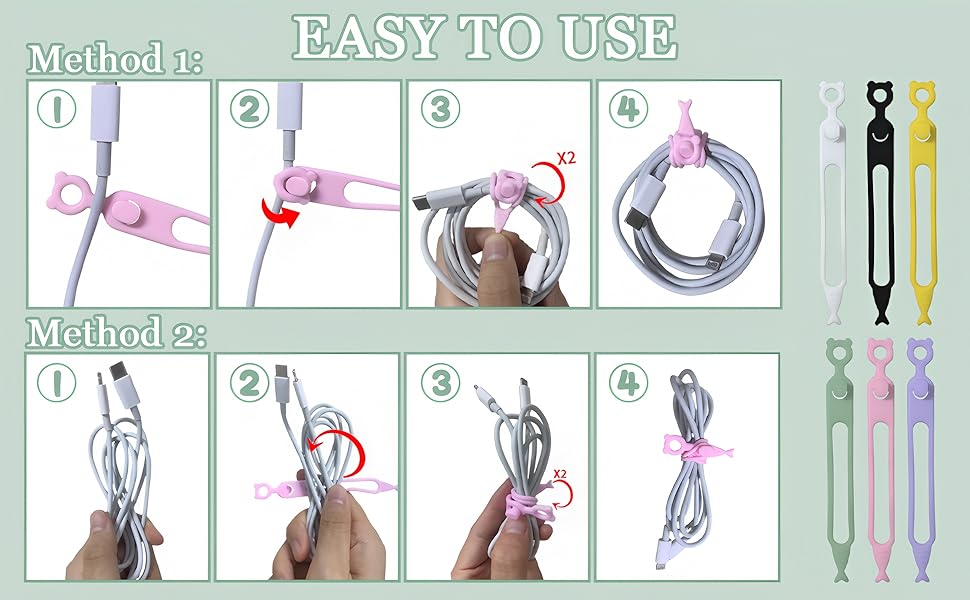 EASY TO USE

Method 1:

1

2

3

X2

4

Method 2:

1

2

3

X2

4