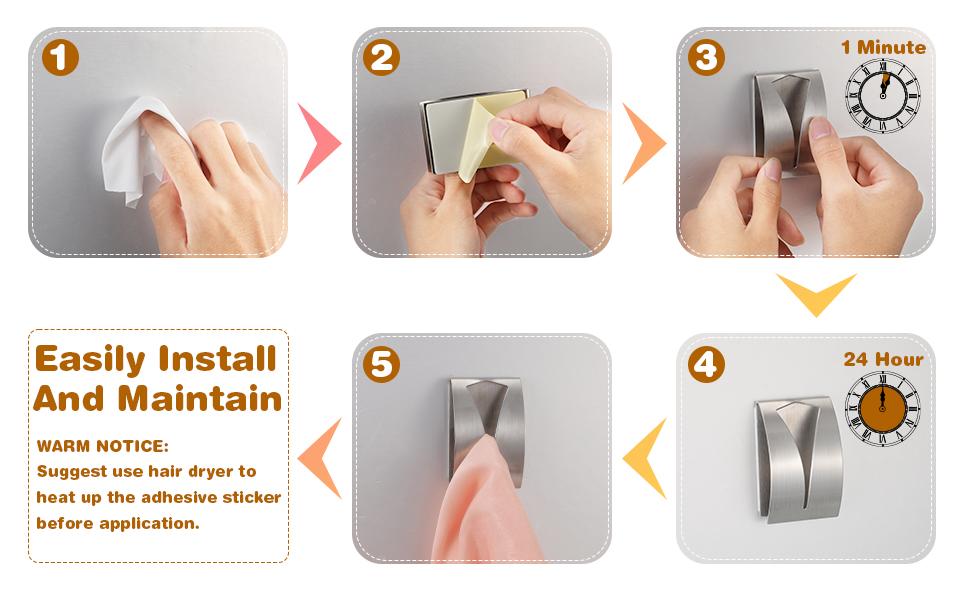 1

2

3

1 Minute

4

24 Hour

5

Easily Install And Maintain

WARM NOTICE:
Suggest use hair dryer to heat up the adhesive sticker before application.