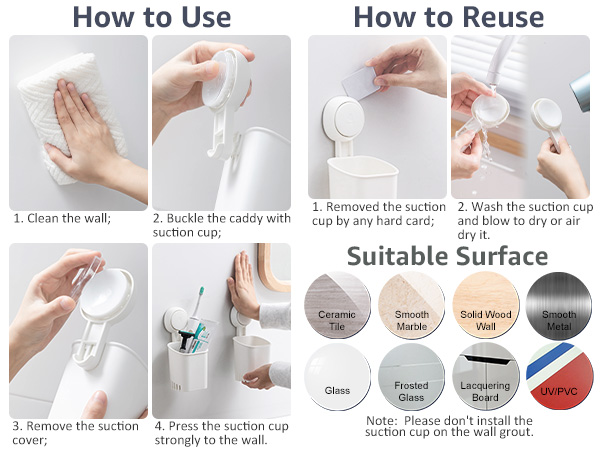 How to Use

1. Clean the wall;

2. Buckle the caddy with suction cup;

3. Remove the suction cover;

4. Press the suction cup strongly to the wall.

How to Reuse

1. Removed the suction cup by any hard card;

2. Wash the suction cup and blow to dry or air dry it.

Suitable Surface

Ceramic Tile

Smooth Marble

Solid Wood Wall

Smooth Metal

Glass

Frosted Glass

Lacquering Board

UV/PVC

Note: Please don't install the suction cup on the wall grout.