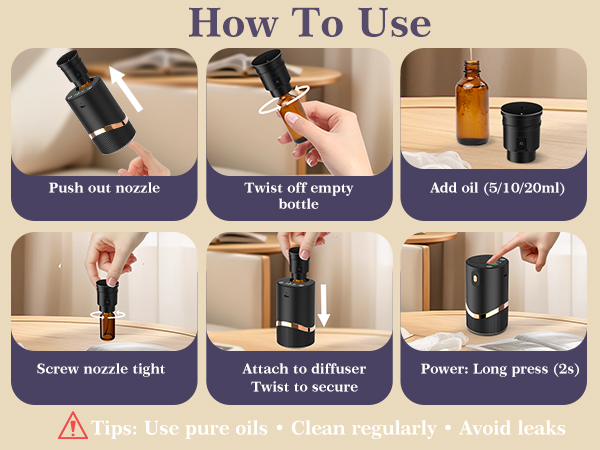 How To Use

Push out nozzle

Twist off empty bottle

Add oil (5/10/20ml)

Screw nozzle tight

Attach to diffuser Twist to secure

Power: Long press (2s)

Tips: Use pure oils • Clean regularly • Avoid leaks