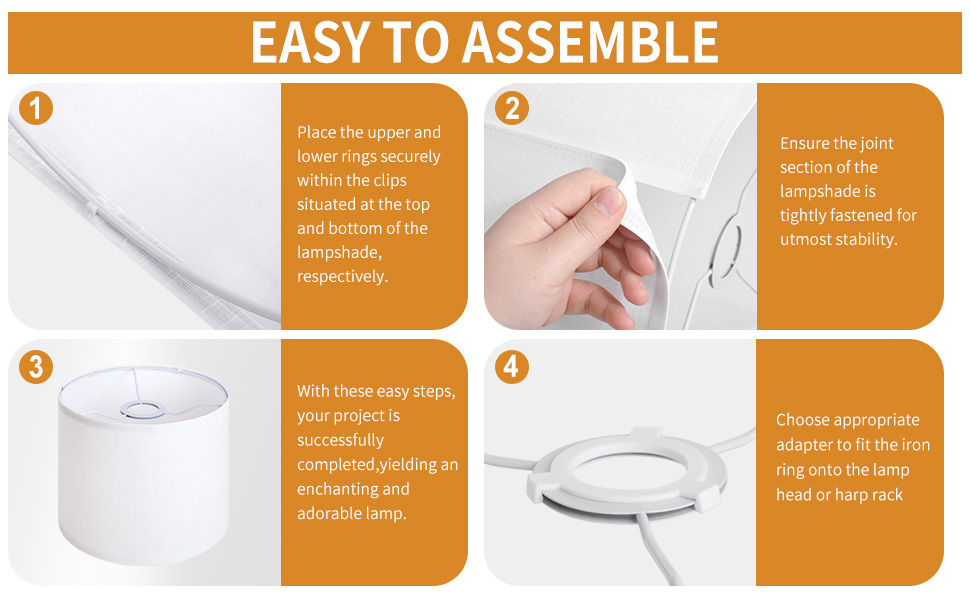 EASY TO ASSEMBLE

1

Place the upper and lower rings securely within the clips situated at the top and bottom of the lampshade, respectively.

2

Ensure the joint section of the lampshade is tightly fastened for utmost stability.

3

With these easy steps, your project is successfully completed,yielding an enchanting and adorable lamp.

4

Choose appropriate adapter to fit the iron ring onto the lamp head or harp rack