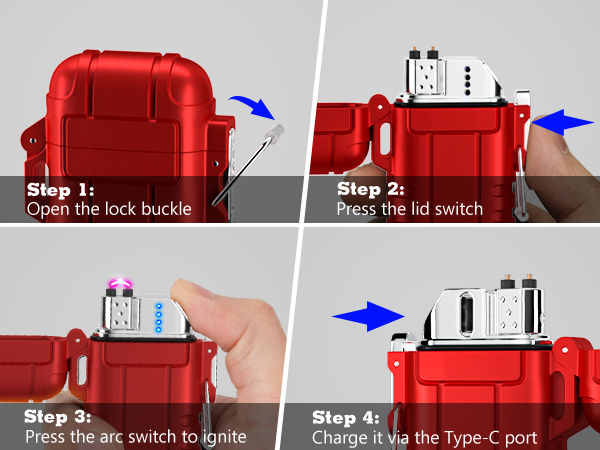 Step 1:
Open the lock buckle

Step 2:
Press the lid switch

Step 3:
Press the arc switch to ignite

Step 4:
Charge it via the Type-C port