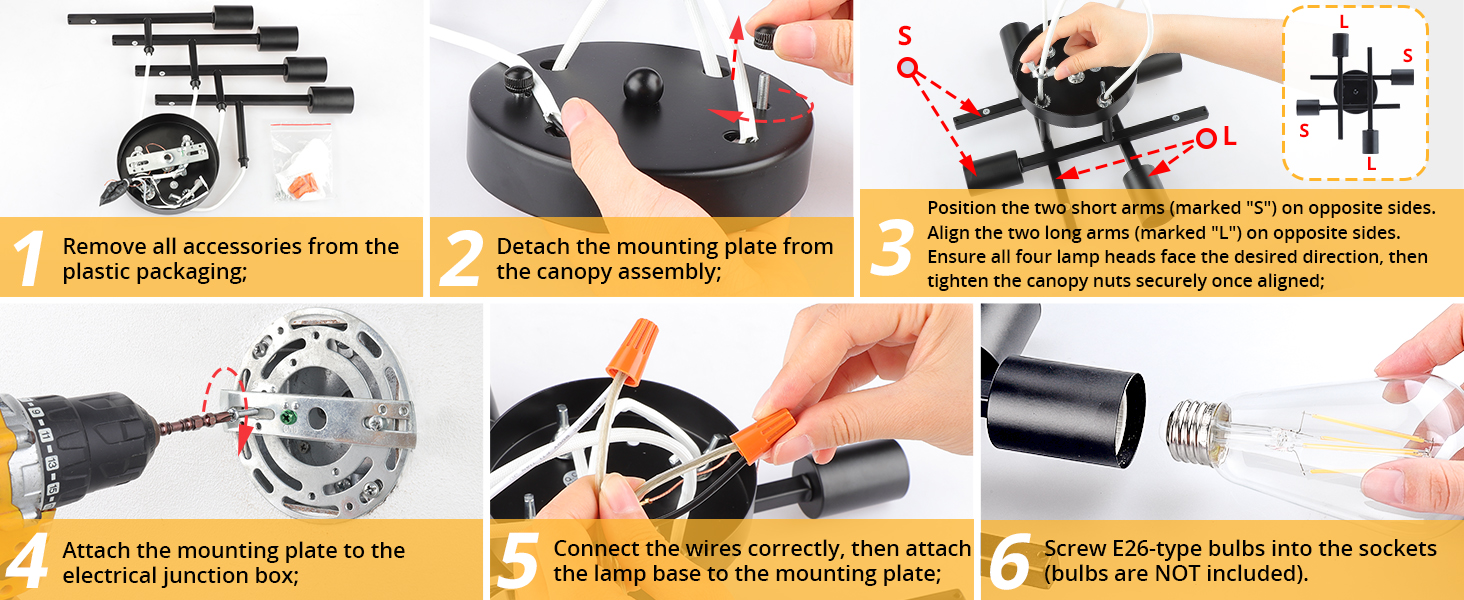 1 Remove all accessories from the plastic packaging;

2 Detach the mounting plate from the canopy assembly;

S

L

L
S
S
L

3 Position the two short arms (marked "S") on opposite sides. Align the two long arms (marked "L") on opposite sides. Ensure all four lamp heads face the desired direction, then tighten the canopy nuts securely once aligned;

9
11
13
15

4 Attach the mounting plate to the electrical junction box;

5 Connect the wires correctly, then attach the lamp base to the mounting plate;

6 Screw E26-type bulbs into the sockets (bulbs are NOT included).