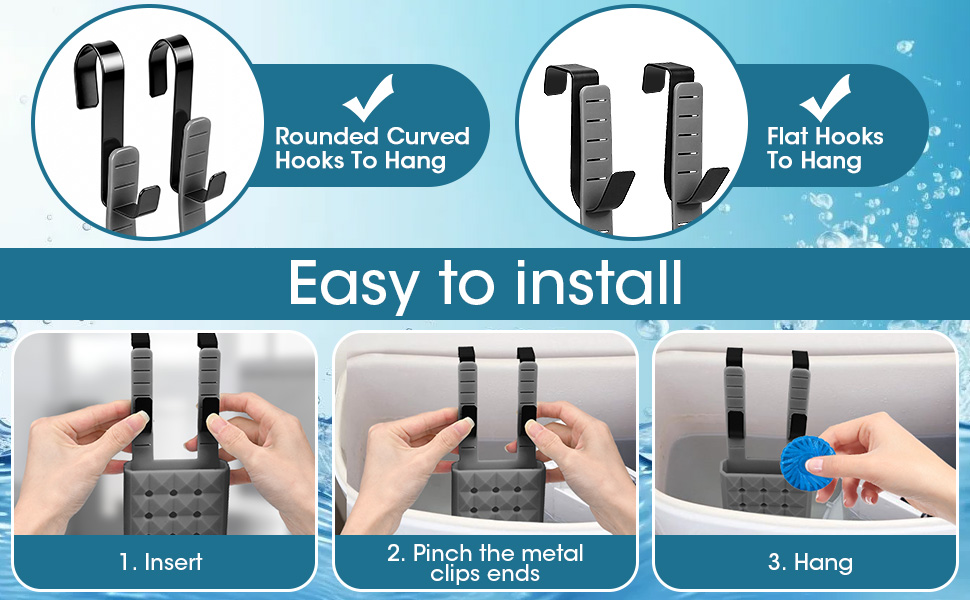 Rounded Curved Hooks To Hang

Flat Hooks To Hang

Easy to install

1. Insert

2. Pinch the metal clips ends

3. Hang