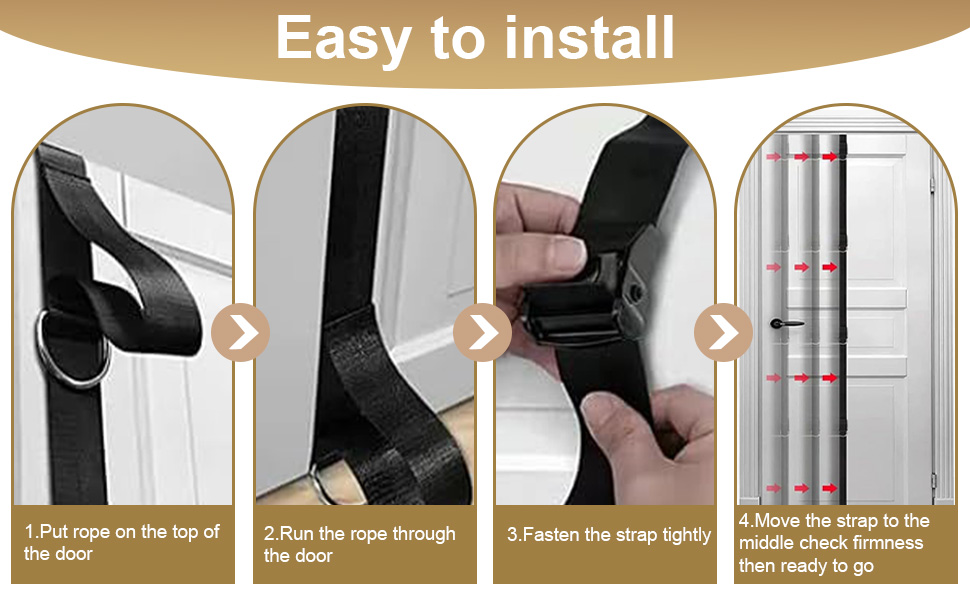 Easy to install

1.Put rope on the top of the door

2.Run the rope through the door

3.Fasten the strap tightly

4.Move the strap to the middle check firmness then ready to go