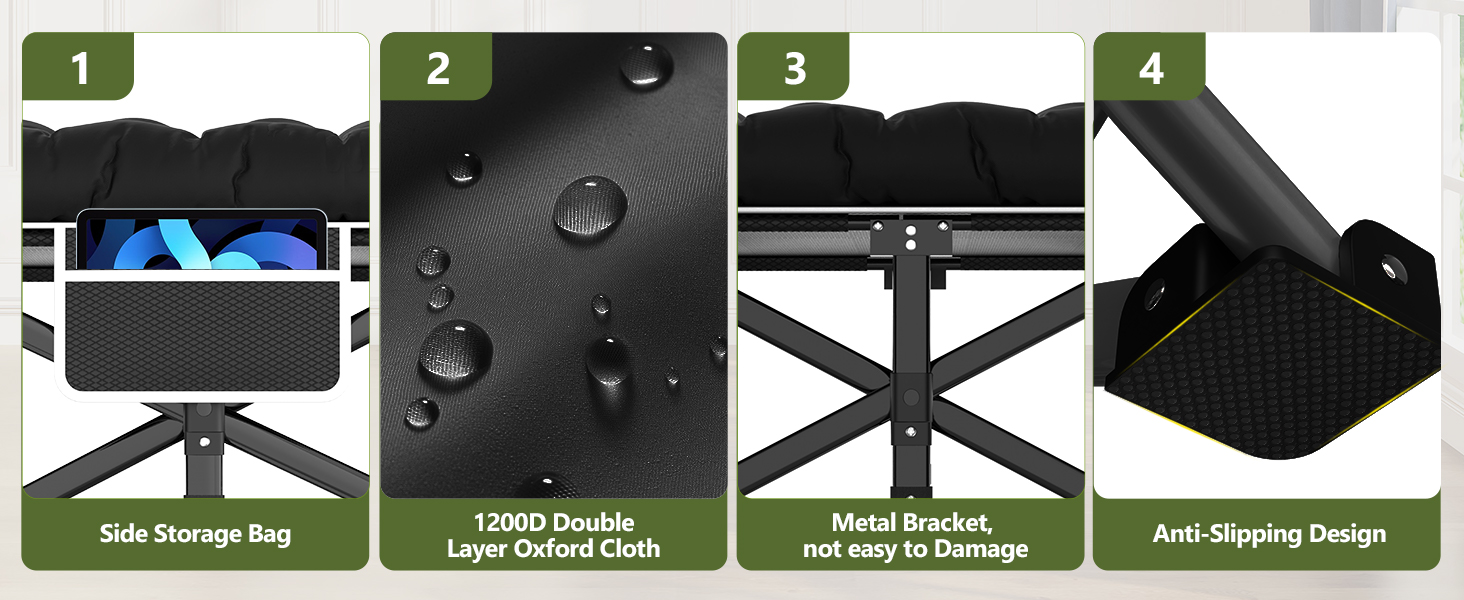 1

Side Storage Bag

2

1200D Double Layer Oxford Cloth

3

Metal Bracket, not easy to Damage

4

Anti-Slipping Design