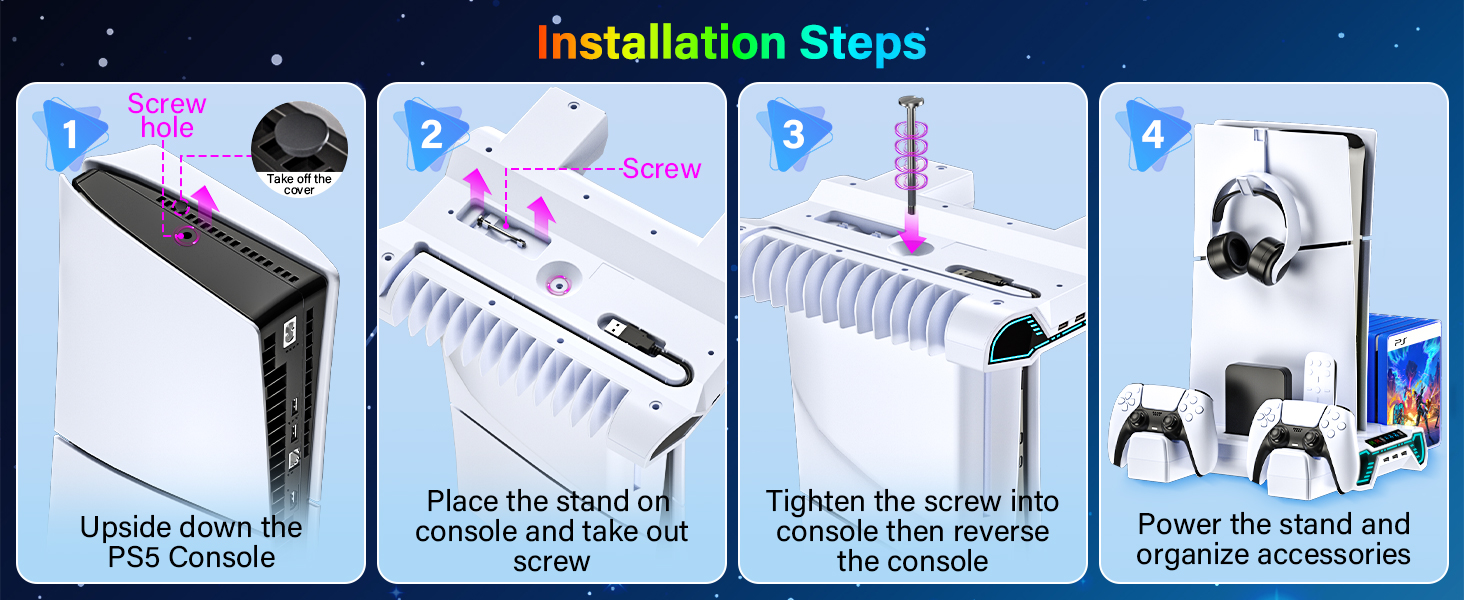 Installation Steps

1

Screw hole

Take off the cover

Upside down the PS5 Console

2

Screw

Place the stand on console and take out screw

3

Tighten the screw into console then reverse the console

4

PS5

Power the stand and organize accessories