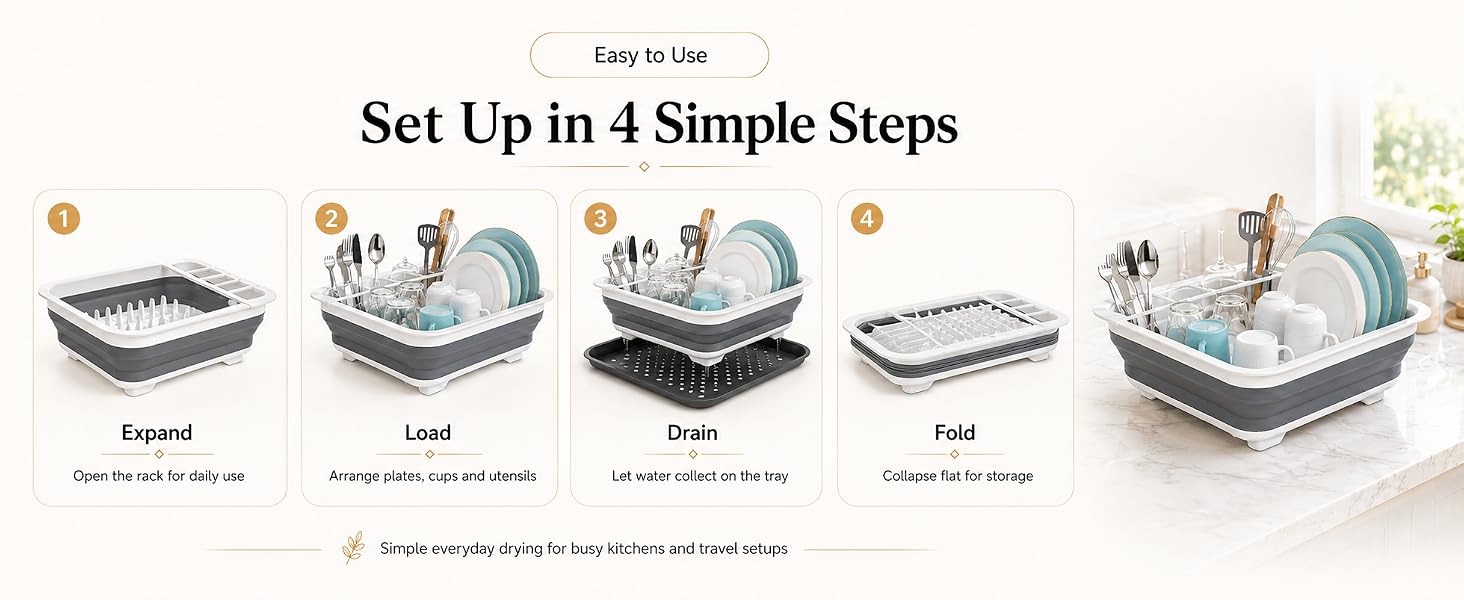 Easy to Use

Set Up in 4 Simple Steps

1

Expand

Open the rack for daily use

2

Load

Arrange plates, cups and utensils

3

Drain

Let water collect on the tray

4

Fold

Collapse flat for storage

Simple everyday drying for busy kitchens and travel setups