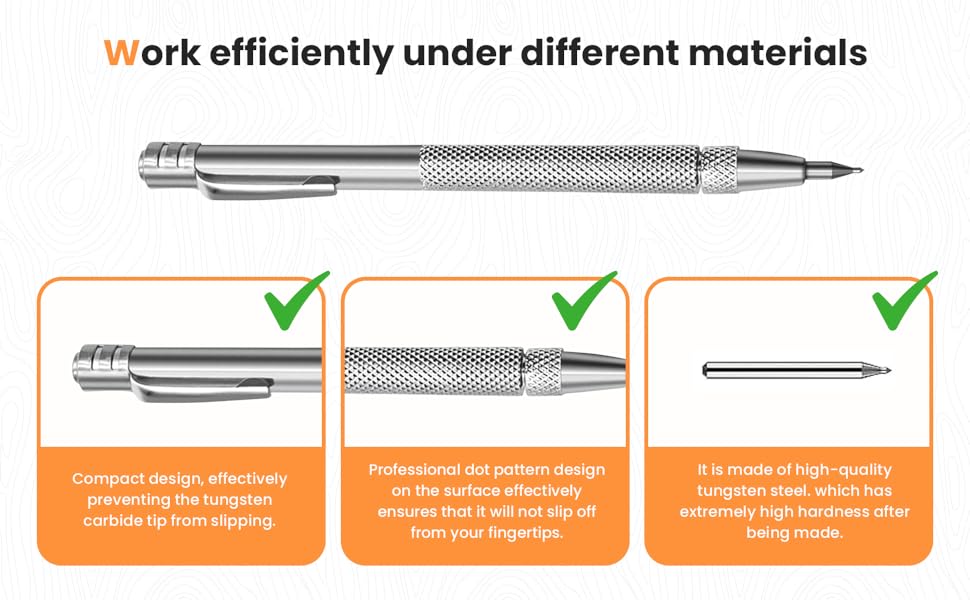 Work efficiently under different materials

Compact design, effectively preventing the tungsten carbide tip from slipping.

Professional dot pattern design on the surface effectively ensures that it will not slip off from your fingertips.

It is made of high-quality tungsten steel. which has extremely high hardness after being made.