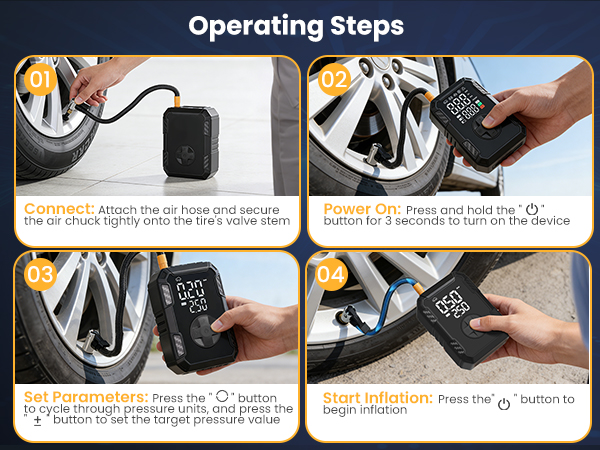 Operating Steps

01

Connect: Attach the air hose and secure the air chuck tightly onto the tire's valve stem

02

Power On: Press and hold the " ⏻ " button for 3 seconds to turn on the device

03

020
250

Set Parameters: Press the " ○ " button to cycle through pressure units, and press the " ± " button to set the target pressure value

04

050
250

Start Inflation: Press the" ⏻ " button to begin inflation