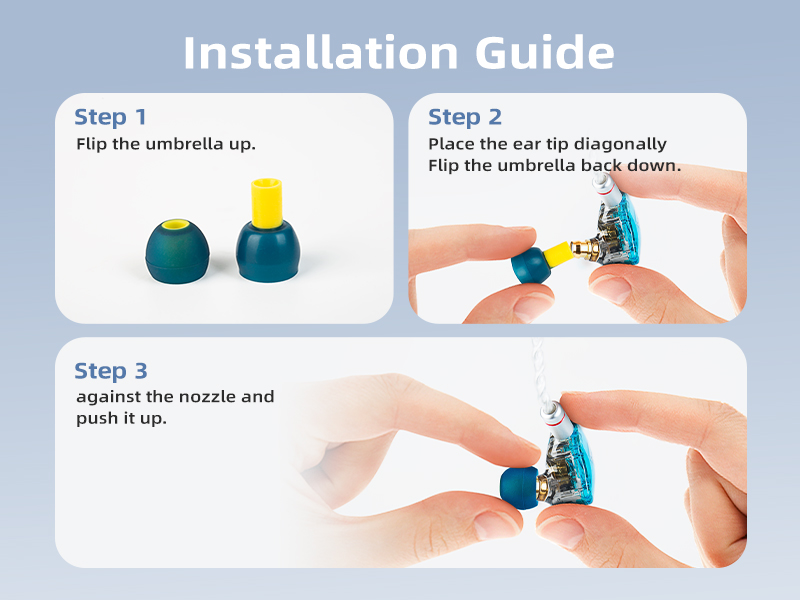 Installation Guide

Step 1
Flip the umbrella up.

Step 2
Place the ear tip diagonally
Flip the umbrella back down.

Step 3
against the nozzle and push it up.