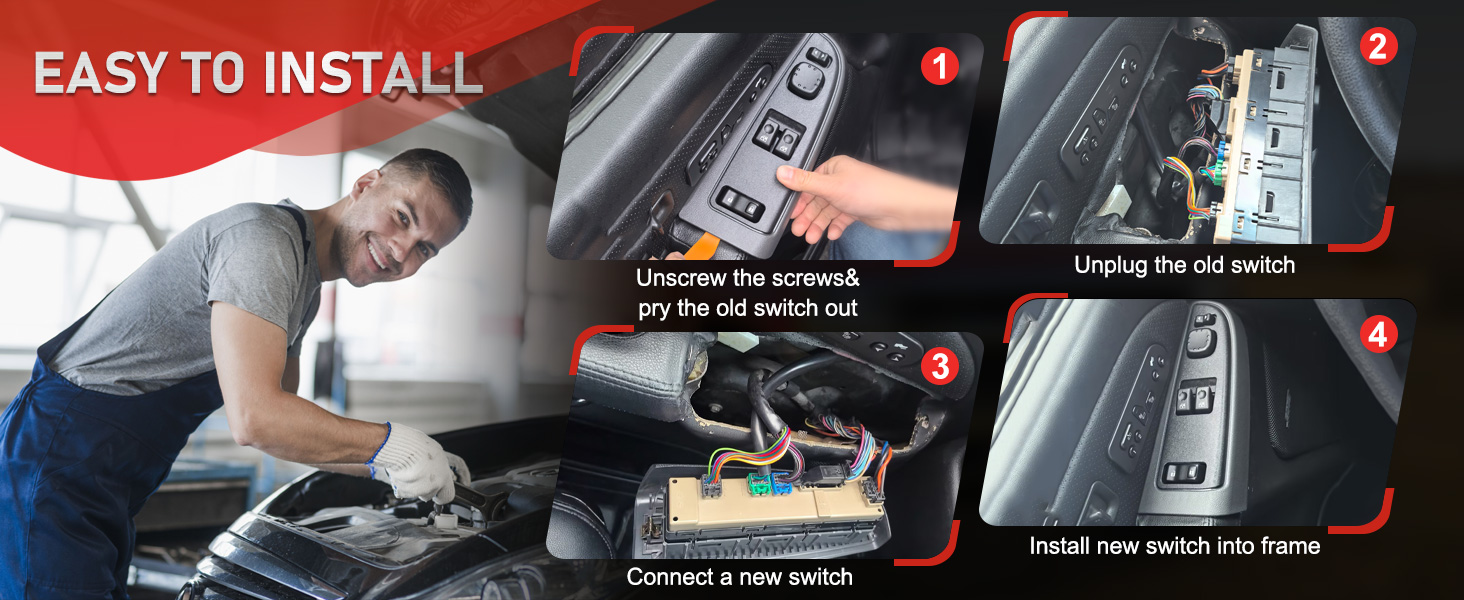 EASY TO INSTALL

1

Unscrew the screws& pry the old switch out

2

Unplug the old switch

3

Connect a new switch

4

Install new switch into frame