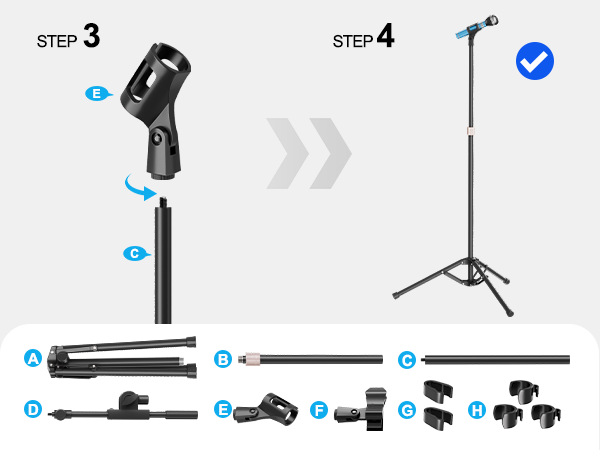 STEP 3

E

C

STEP 4

A

B

C

D

E

F

G

H