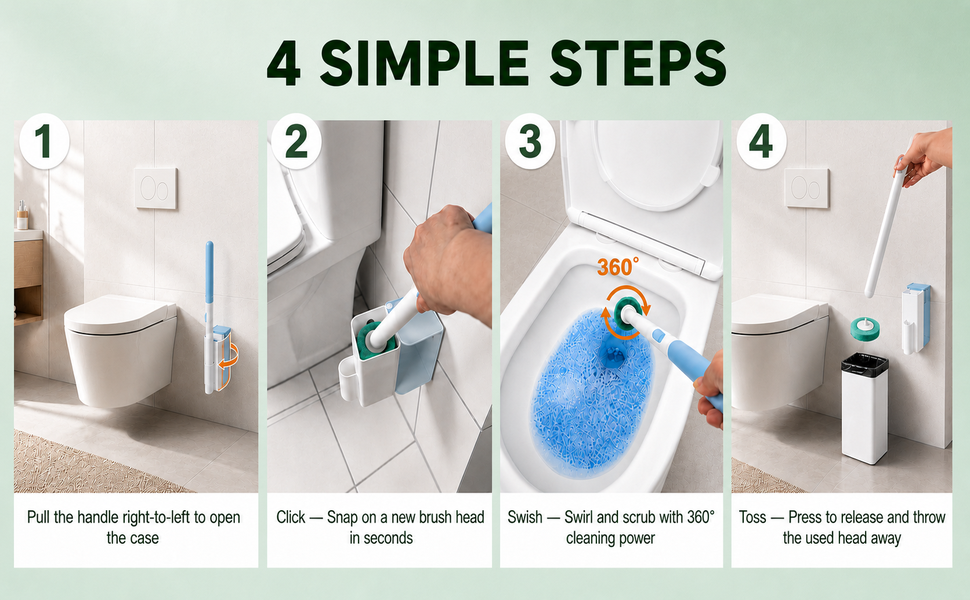 4 SIMPLE STEPS

1

Pull the handle right-to-left to open the case

2

Click — Snap on a new brush head in seconds

3

360°

Swish — Swirl and scrub with 360° cleaning power

4

Toss — Press to release and throw the used head away