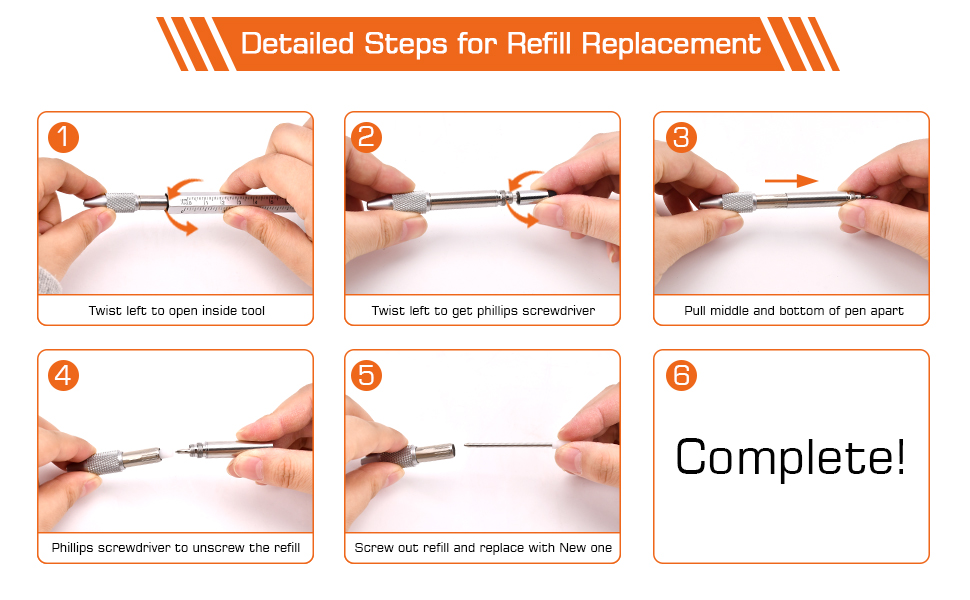 Detailed Steps for Refill Replacement

1
Twist left to open inside tool

2
Twist left to get phillips screwdriver

3
Pull middle and bottom of pen apart

4
Phillips screwdriver to unscrew the refill

5
Screw out refill and replace with New one

6
Complete!