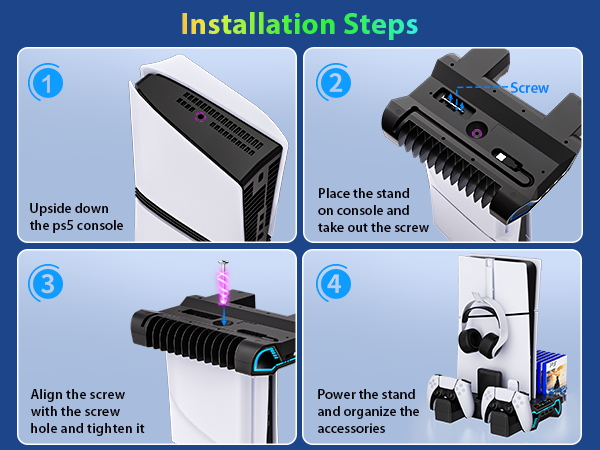 Installation Steps

1

Upside down
the ps5 console

2

Screw

Place the stand
on console and
take out the screw

3

Align the screw
with the screw
hole and tighten it

4

Power the stand
and organize the
accessories