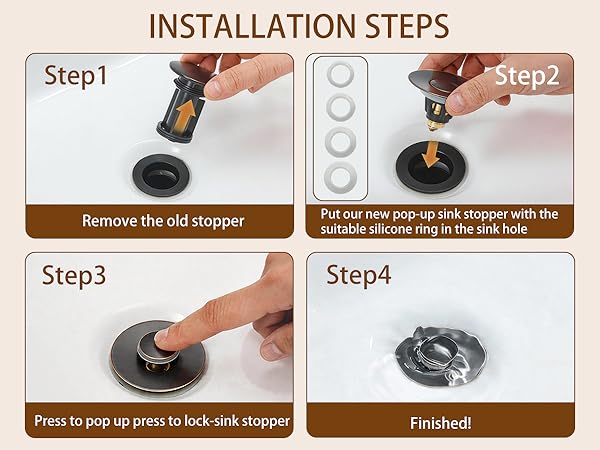 INSTALLATION STEPS

Step1

Remove the old stopper

Step2

Put our new pop-up sink stopper with the suitable silicone ring in the sink hole

Step3

Press to pop up press to lock-sink stopper

Step4

Finished!