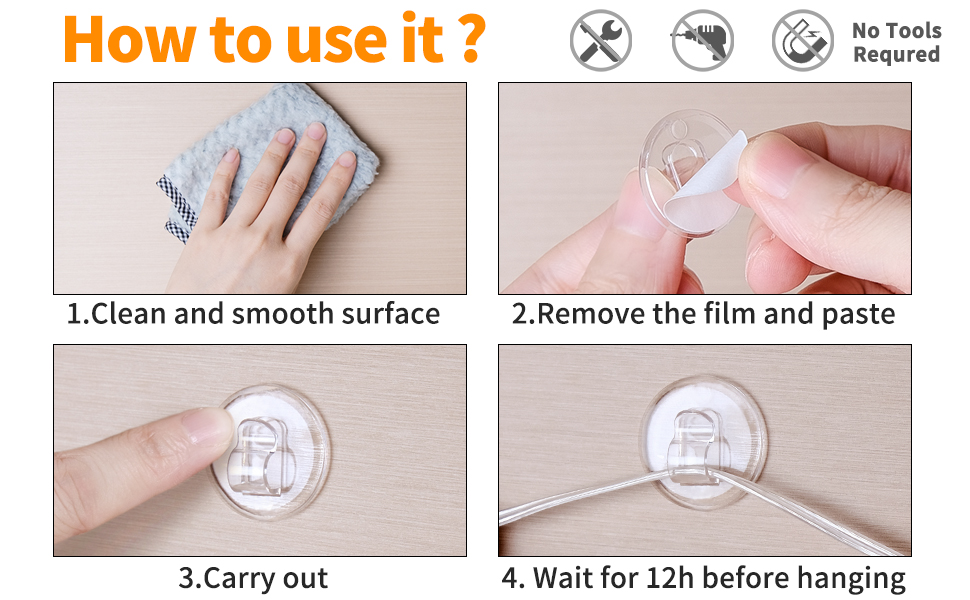 How to use it ?

No Tools Requred

1.Clean and smooth surface

2.Remove the film and paste

3.Carry out

4. Wait for 12h before hanging