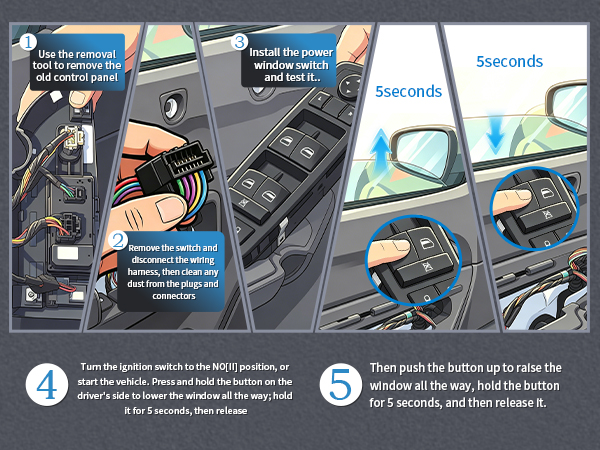 1 Use the removal tool to remove the old control panel

2 Remove the switch and disconnect the wiring harness, then clean any dust from the plugs and connectors

3 Install the power window switch and test it..

5seconds

5seconds

4 Turn the ignition switch to the NO[II] position, or start the vehicle. Press and hold the button on the driver's side to lower the window all the way; hold it for 5 seconds, then release

5 Then push the button up to raise the window all the way, hold the button for 5 seconds, and then release it.