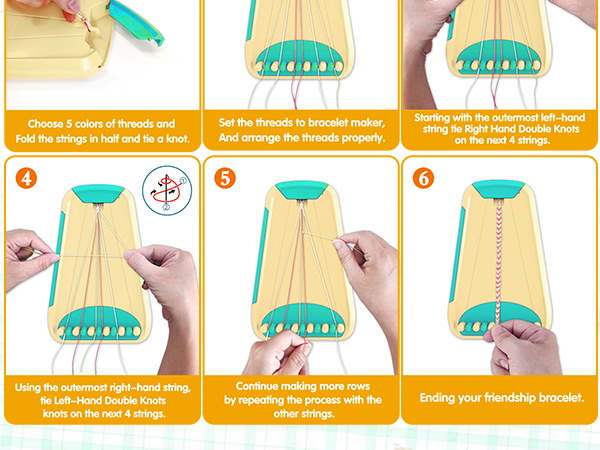 Choose 5 colors of threads and Fold the strings in half and tie a knot.

Set the threads to bracelet maker, And arrange the threads properly.

Starting with the outermost left-hand string tie Right Hand Double Knots on the next 4 strings.

4

①
②

Using the outermost right-hand string, tie Left-Hand Double Knots knots on the next 4 strings.

5

Continue making more rows by repeating the process with the other strings.

6

Ending your friendship bracelet.