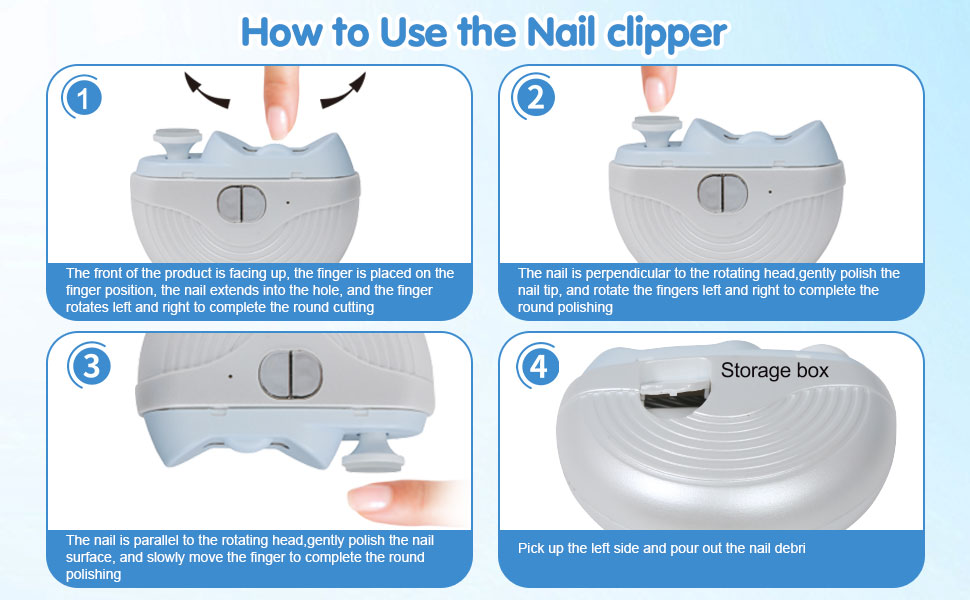 How to Use the Nail clipper

1

The front of the product is facing up, the finger is placed on the finger position, the nail extends into the hole, and the finger rotates left and right to complete the round cutting

2

The nail is perpendicular to the rotating head,gently polish the nail tip, and rotate the fingers left and right to complete the round polishing

3

The nail is parallel to the rotating head,gently polish the nail surface, and slowly move the finger to complete the round polishing

4

Storage box

Pick up the left side and pour out the nail debri