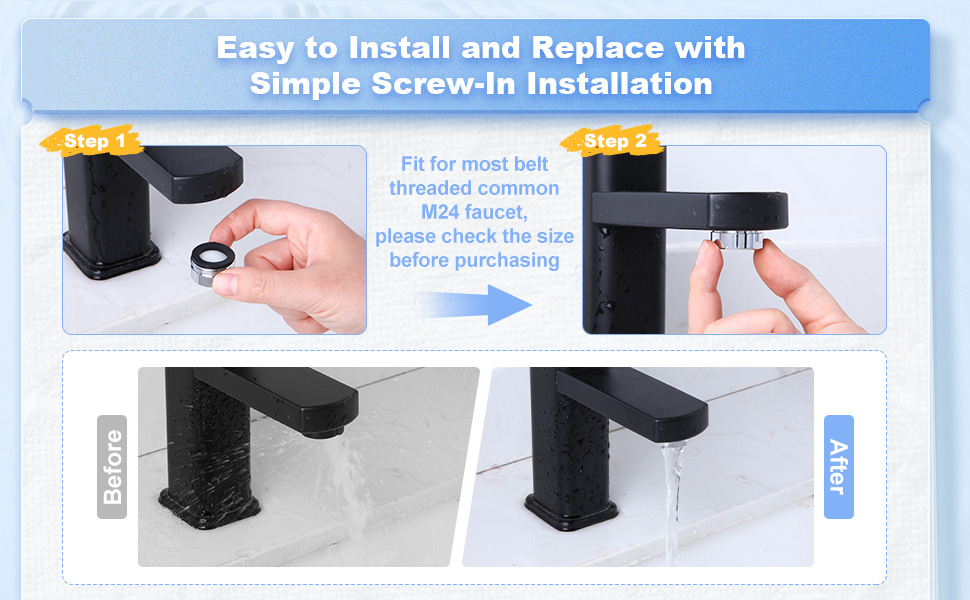 Easy to Install and Replace with Simple Screw-In Installation

Step 1

Fit for most belt threaded common M24 faucet, please check the size before purchasing

Step 2

Before

After