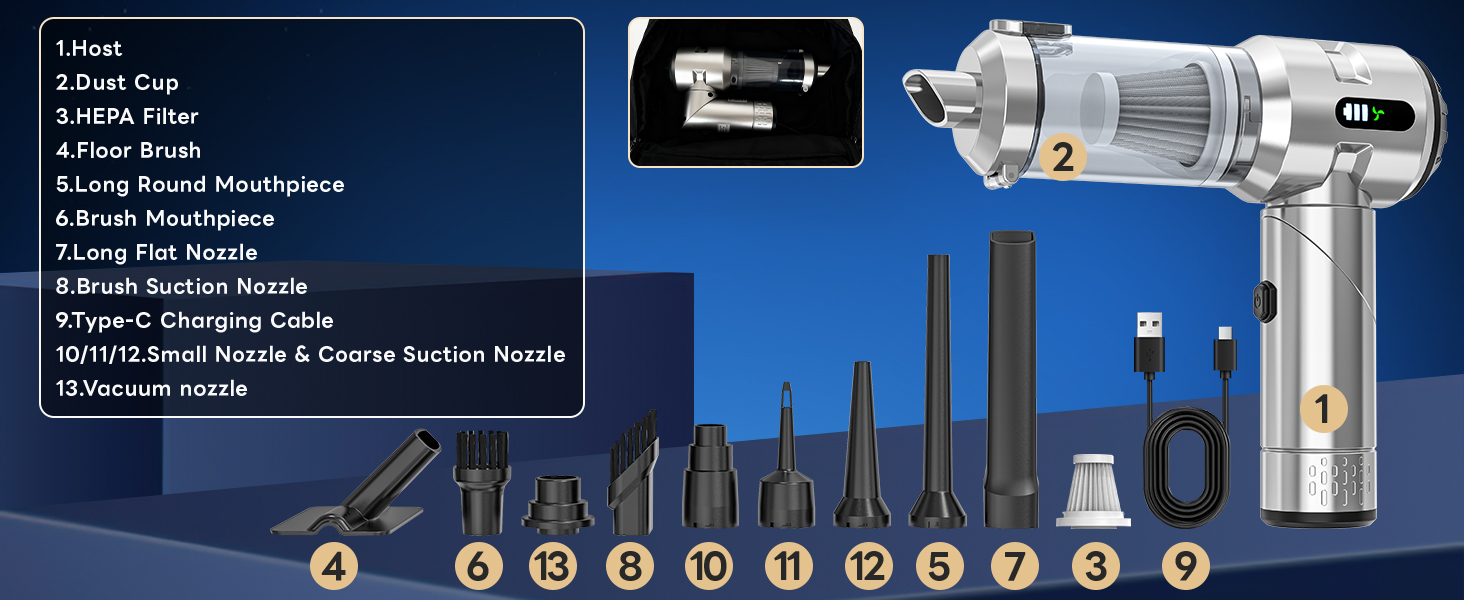 1.Host
2.Dust Cup
3.HEPA Filter
4.Floor Brush
5.Long Round Mouthpiece
6.Brush Mouthpiece
7.Long Flat Nozzle
8.Brush Suction Nozzle
9.Type-C Charging Cable
10/11/12.Small Nozzle & Coarse Suction Nozzle
13.Vacuum nozzle

2

1

4 6 13 8 10 11 12 5 7 3 9