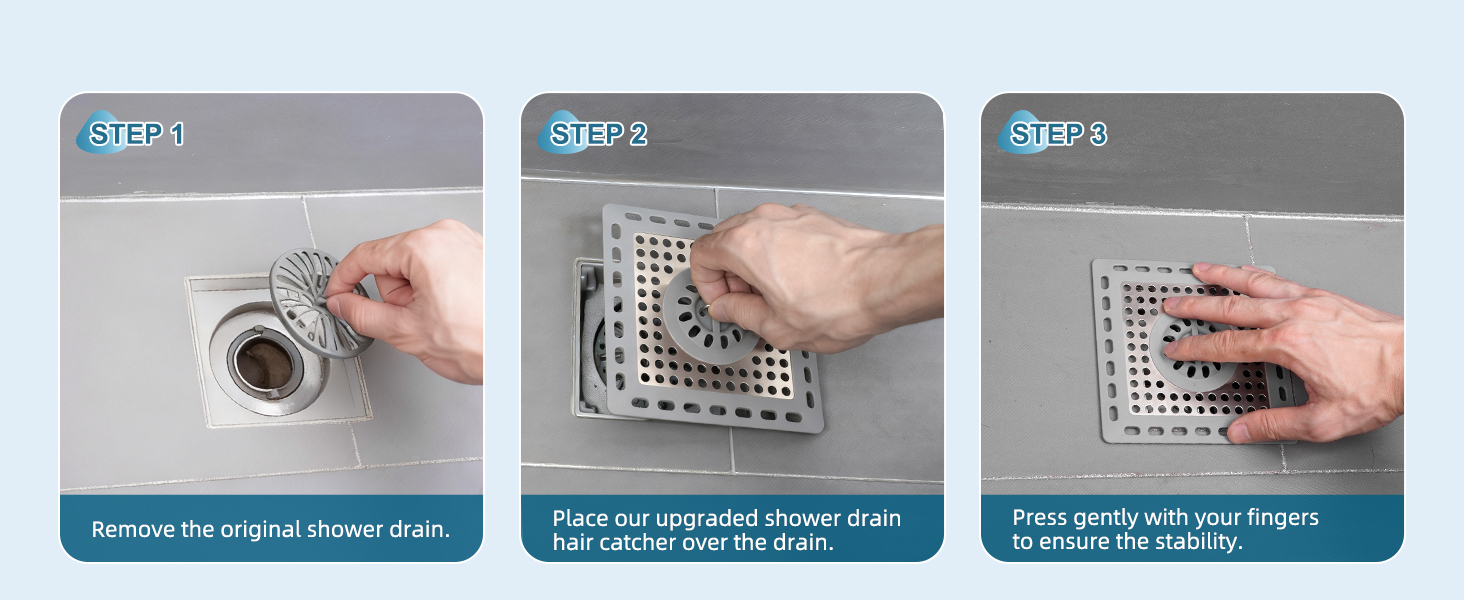 STEP 1

Remove the original shower drain.

STEP 2

Place our upgraded shower drain hair catcher over the drain.

STEP 3

Press gently with your fingers to ensure the stability.