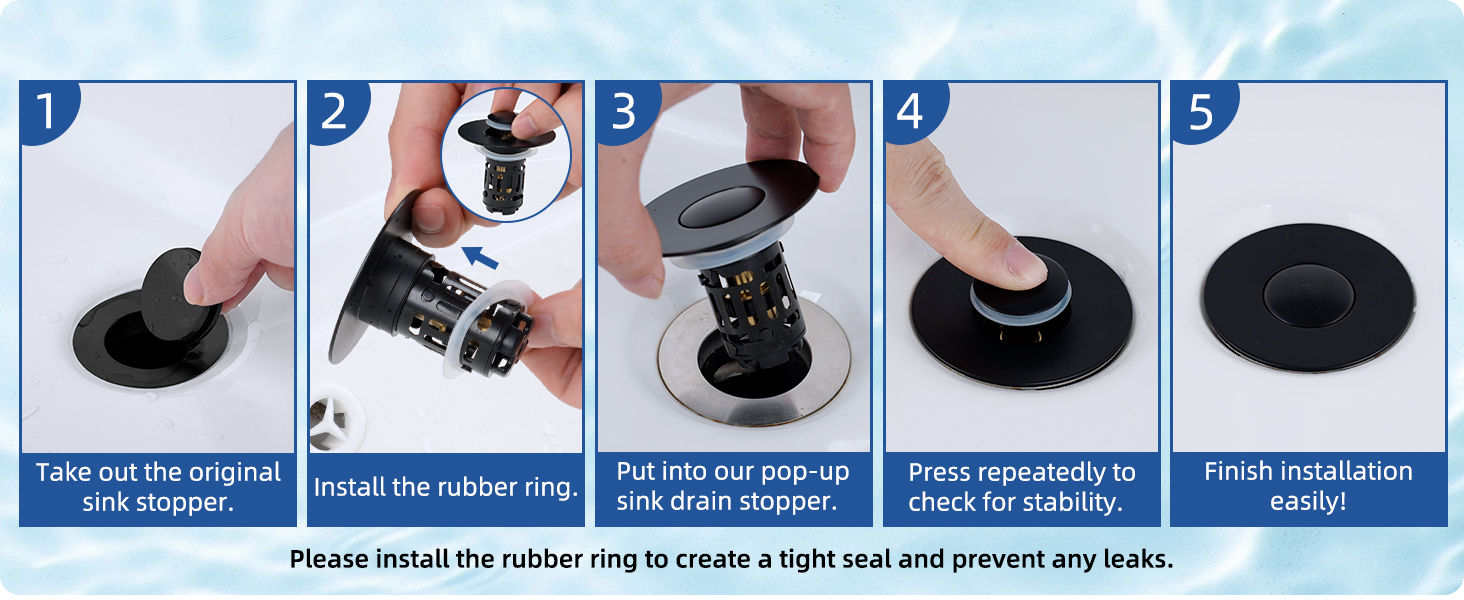 1
Take out the original sink stopper.

2
Install the rubber ring.

3
Put into our pop-up sink drain stopper.

4
Press repeatedly to check for stability.

5
Finish installation easily!

Please install the rubber ring to create a tight seal and prevent any leaks.