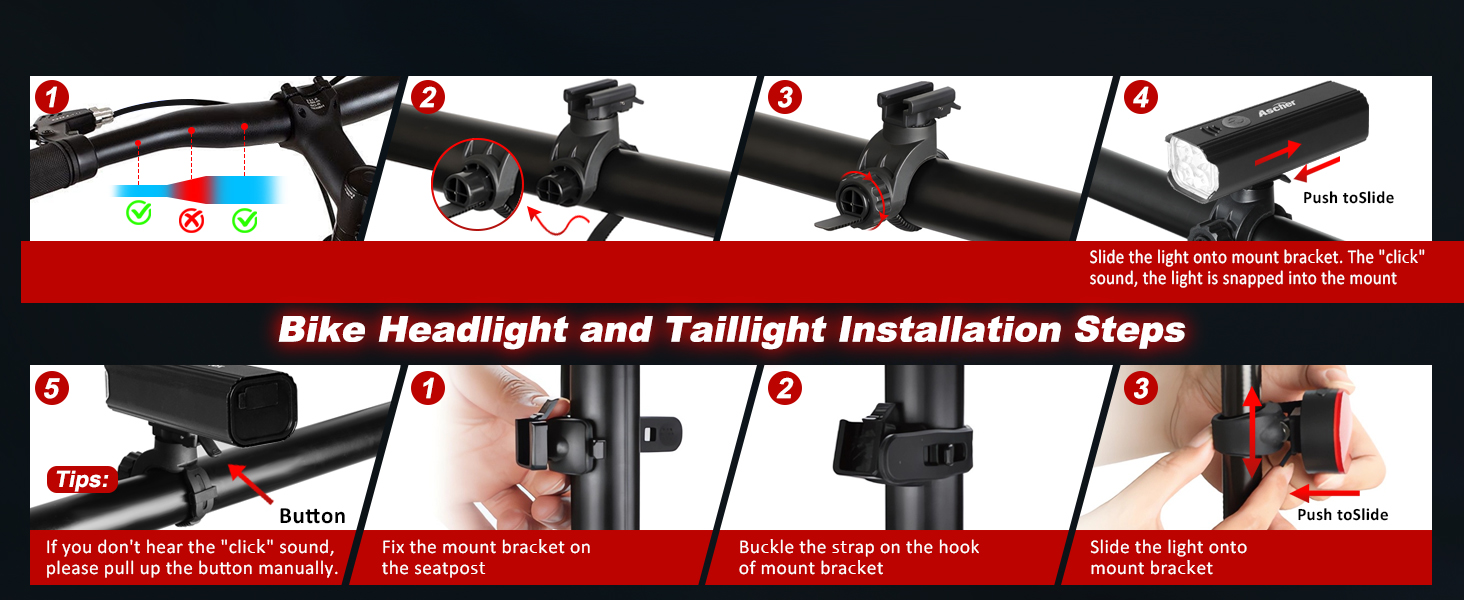 1

2

3

4

Ascher

Push toSlide

Slide the light onto mount bracket. The "click" sound, the light is snapped into the mount

Bike Headlight and Taillight Installation Steps

5

Tips:

Button

If you don't hear the "click" sound, please pull up the button manually.

1

Fix the mount bracket on the seatpost

2

Buckle the strap on the hook of mount bracket

3

Push toSlide

Slide the light onto mount bracket