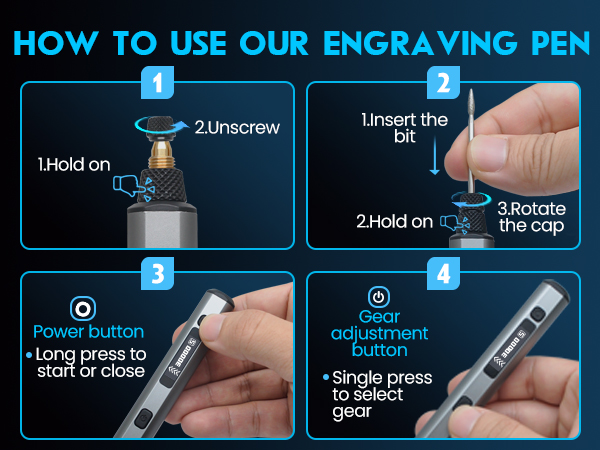 HOW TO USE OUR ENGRAVING PEN

1

2.Unscrew

1.Hold on

2

1.Insert the bit

2.Hold on

3.Rotate the cap

3

Power button

• Long press to start or close

4

Gear adjustment button

• Single press to select gear