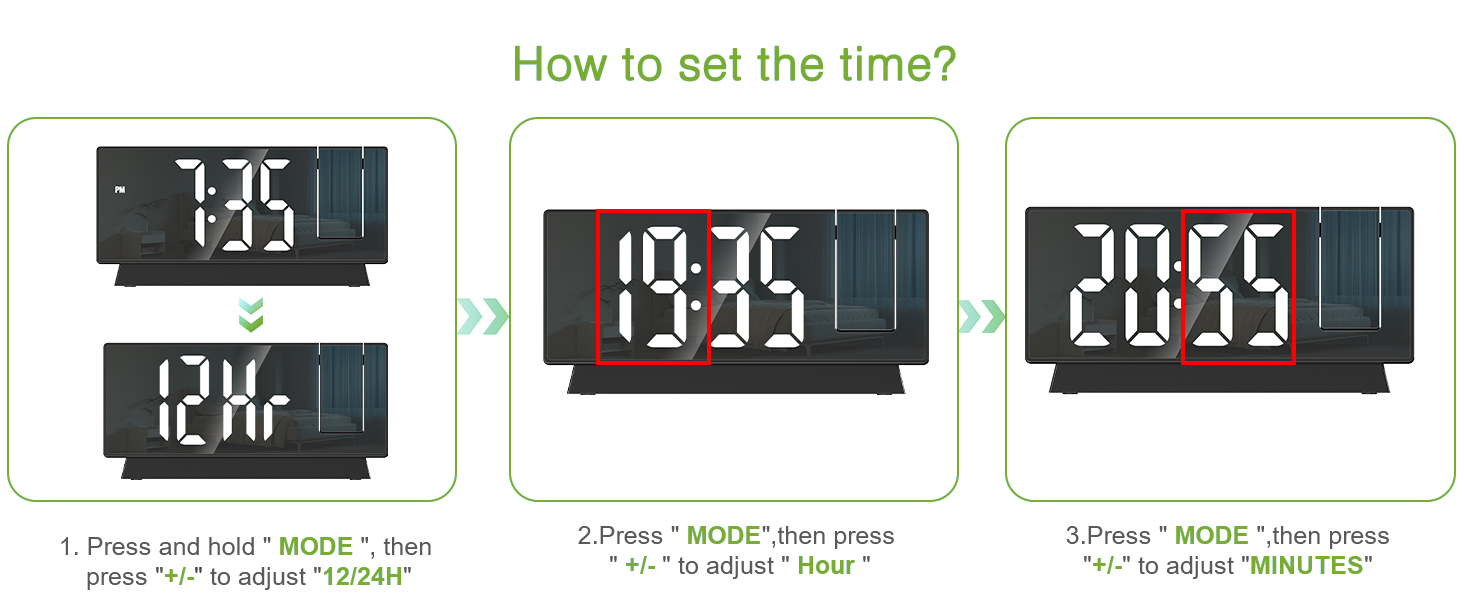 How to set the time?

PM 7:35

12Hr

19:35

20:55

1. Press and hold " MODE ", then press "+/-" to adjust "12/24H"

2.Press " MODE",then press " +/- " to adjust " Hour "

3.Press " MODE ",then press "+/-" to adjust "MINUTES"