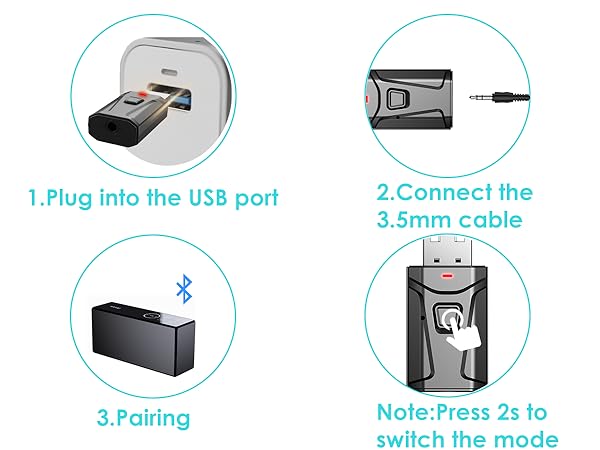 1.Plug into the USB port

2.Connect the 3.5mm cable

3.Pairing

Note:Press 2s to switch the mode