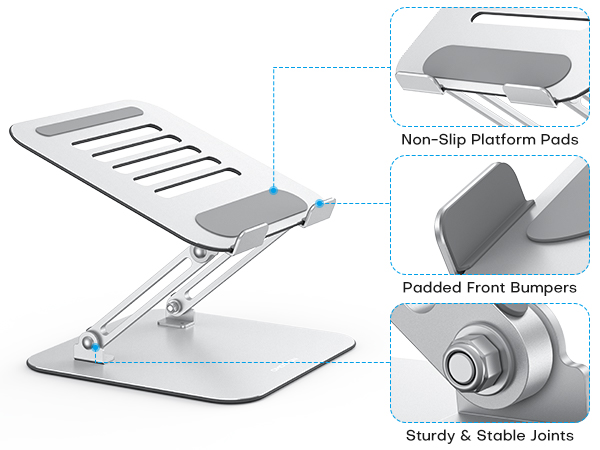 Non-Slip Platform Pads

Padded Front Bumpers

Sturdy & Stable Joints