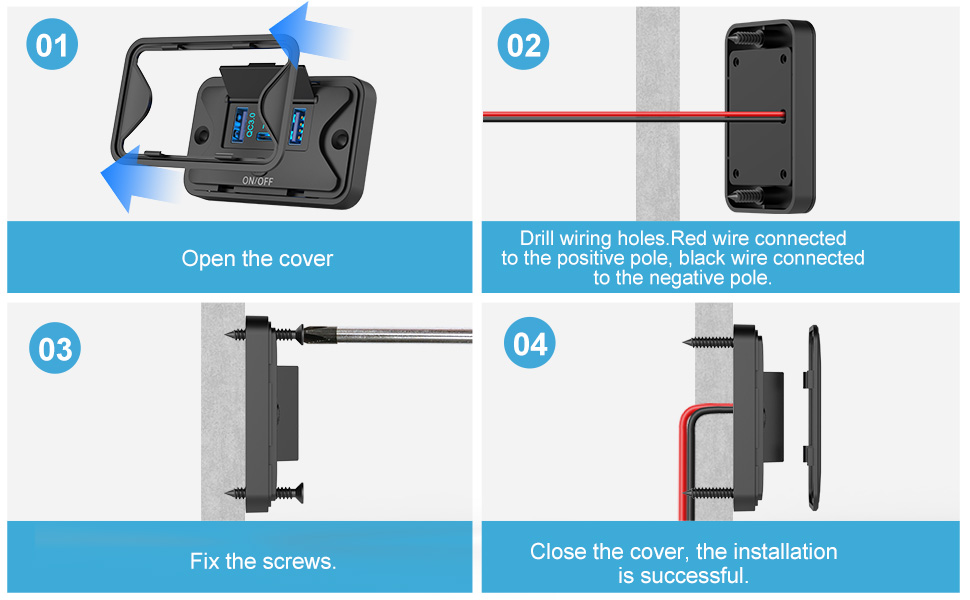 01

QC3.0

ON/OFF

Open the cover

02

Drill wiring holes.Red wire connected to the positive pole, black wire connected to the negative pole.

03

Fix the screws.

04

Close the cover, the installation is successful.