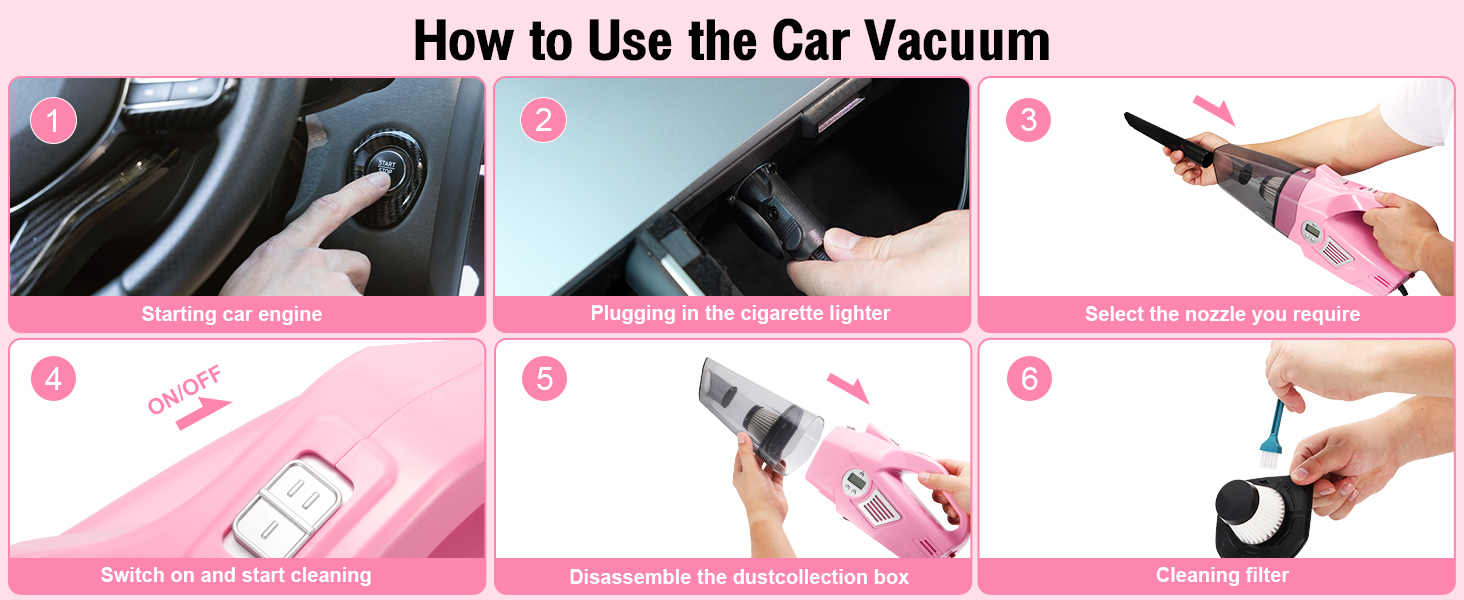 How to Use the Car Vacuum

1
START STOP
Starting car engine

2
Plugging in the cigarette lighter

3
Select the nozzle you require

4
ON/OFF
Switch on and start cleaning

5
Disassemble the dustcollection box

6
Cleaning filter