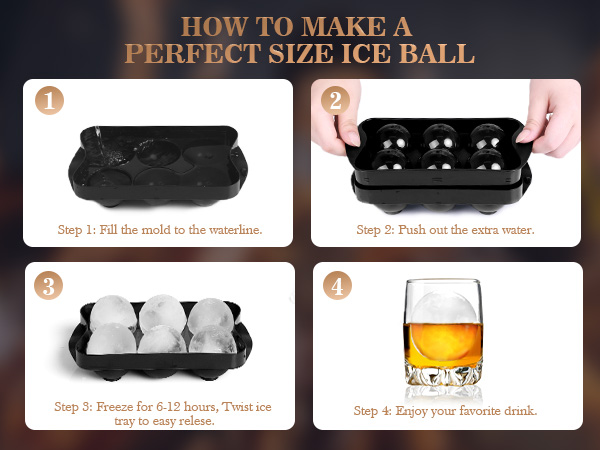 HOW TO MAKE A PERFECT SIZE ICE BALL

1

Step 1: Fill the mold to the waterline.

2

Step 2: Push out the extra water.

3

Step 3: Freeze for 6-12 hours, Twist ice tray to easy relese.

4

Step 4: Enjoy your favorite drink.