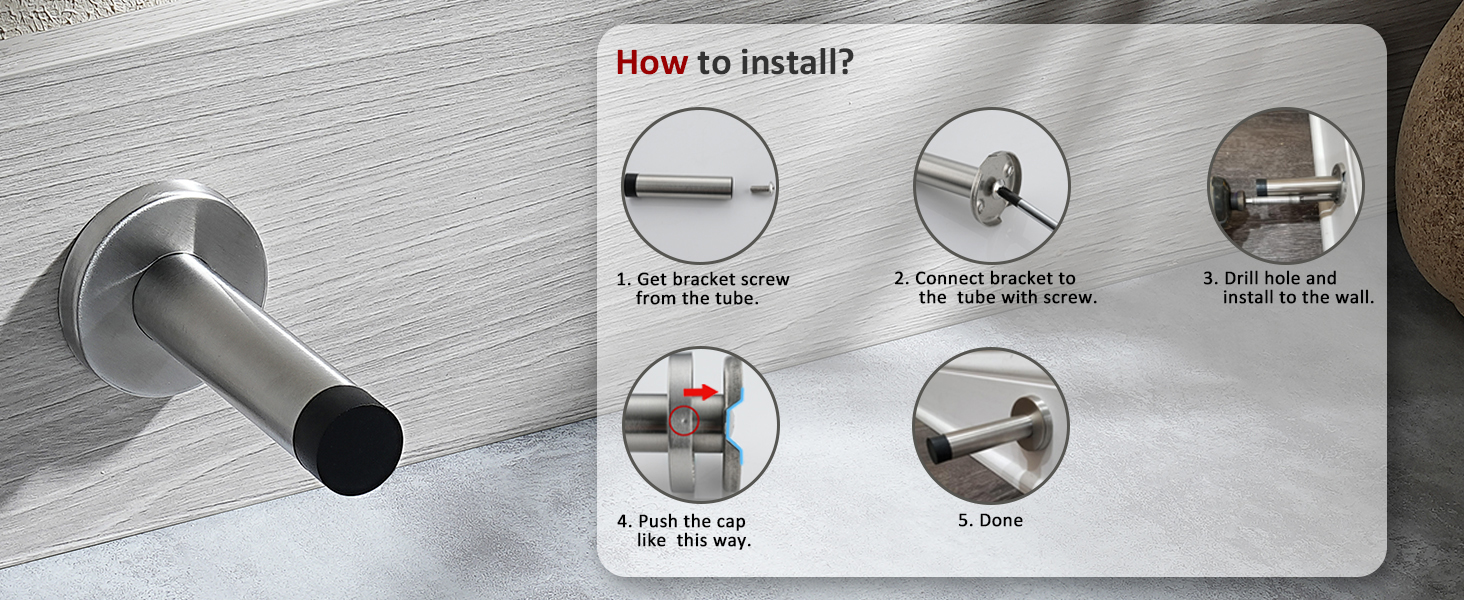 How to install?

1. Get bracket screw from the tube.

2. Connect bracket to the tube with screw.

3. Drill hole and install to the wall.

4. Push the cap like this way.

5. Done